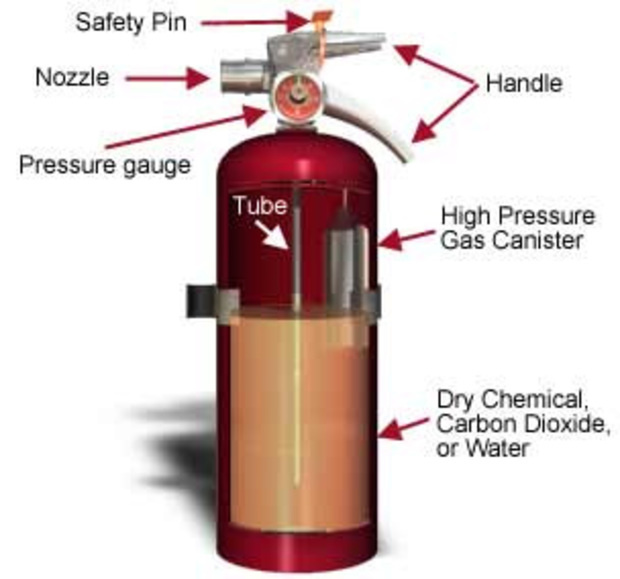 Safety Pin

Nozzle

Handle

Pressure gauge

Tube

High Pressure Gas Canister

Dry Chemical, Carbon Dioxide, or Water